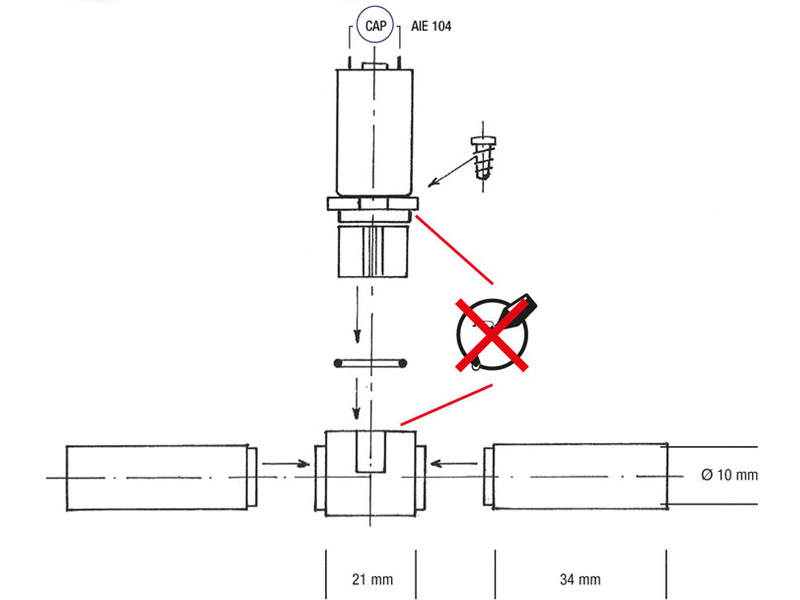 CAP
AIE 104
Ø 10 mm
21 mm
34 mm