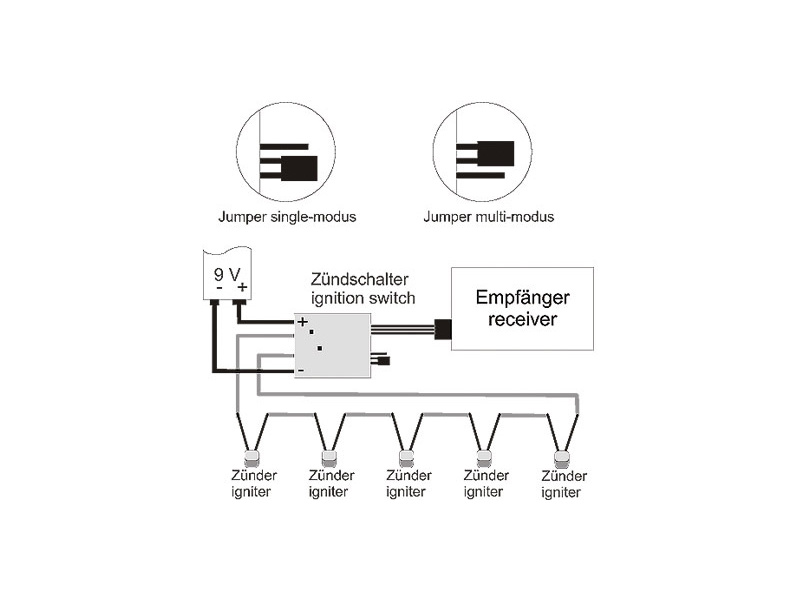 Jumper single-modus

Jumper multi-modus

9 V
- +

Zündschalter
ignition switch

+
-

Empfänger
receiver

Zünder
igniter

Zünder
igniter

Zünder
igniter

Zünder
igniter

Zünder
igniter