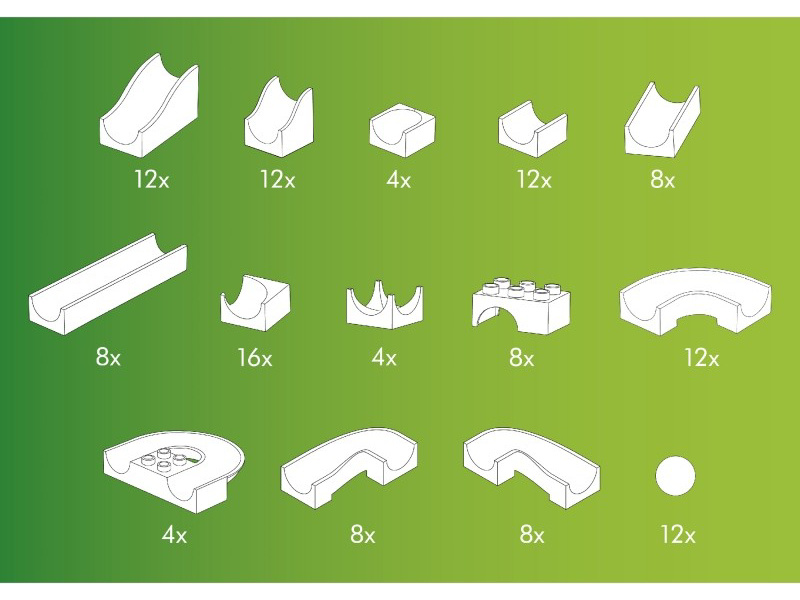 12x 12x 4x 12x 8x

8x 16x 4x 8x 12x

4x 8x 8x 12x