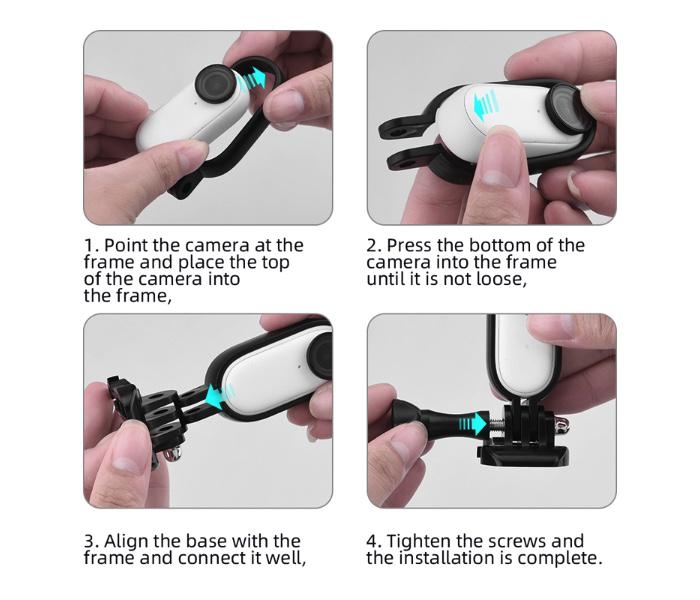 1. Point the camera at the frame and place the top of the camera into the frame,

2. Press the bottom of the camera into the frame until it is not loose,

3. Align the base with the frame and connect it well,

4. Tighten the screws and the installation is complete.