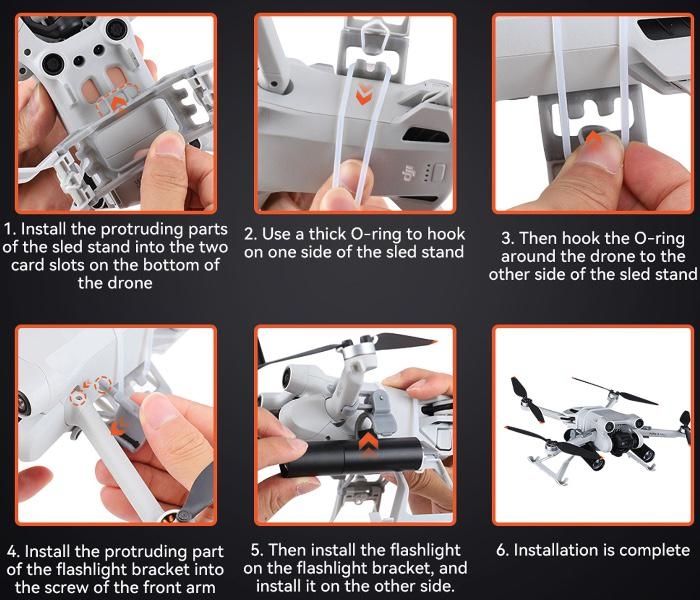 1. Install the protruding parts of the sled stand into the two card slots on the bottom of the drone

2. Use a thick O-ring to hook on one side of the sled stand

3. Then hook the O-ring around the drone to the other side of the sled stand

4. Install the protruding part of the flashlight bracket into the screw of the front arm

5. Then install the flashlight on the flashlight bracket, and install it on the other side.

6. Installation is complete