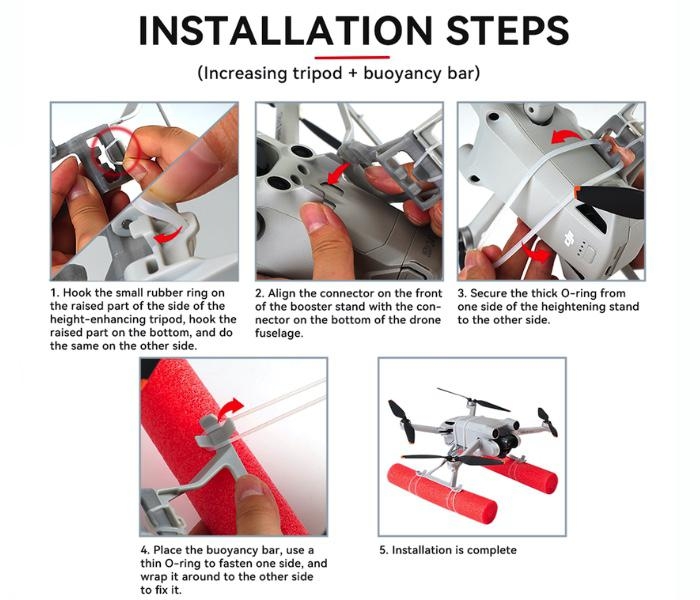 INSTALLATION STEPS

(Increasing tripod + buoyancy bar)

1. Hook the small rubber ring on the raised part of the side of the height-enhancing tripod, hook the raised part on the bottom, and do the same on the other side.

2. Align the connector on the front of the booster stand with the connector on the bottom of the drone fuselage.

3. Secure the thick O-ring from one side of the heightening stand to the other side.

4. Place the buoyancy bar, use a thin O-ring to fasten one side, and wrap it around to the other side to fix it.

5. Installation is complete