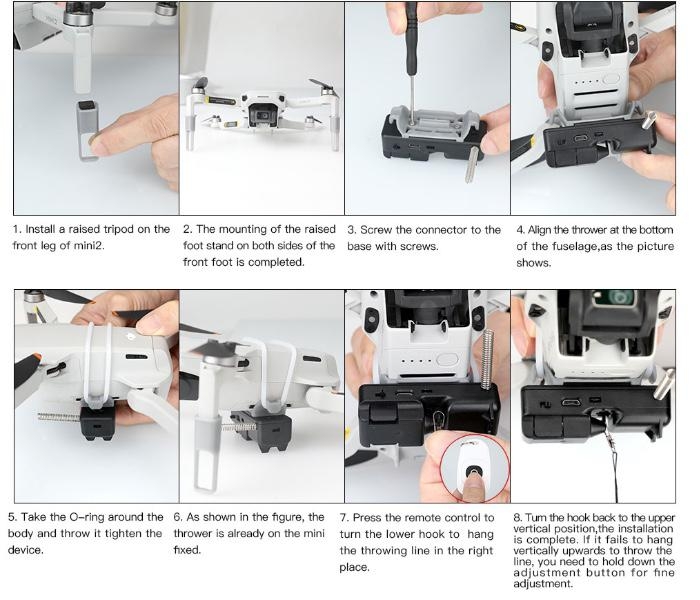 1. Install a raised tripod on the front leg of mini2.

2. The mounting of the raised foot stand on both sides of the front foot is completed.

3. Screw the connector to the base with screws.

4. Align the thrower at the bottom of the fuselage,as the picture shows.

5. Take the O-ring around the body and throw it tighten the device.

6. As shown in the figure, the thrower is already on the mini fixed.

7. Press the remote control to turn the lower hook to hang the throwing line in the right place.

8. Turn the hook back to the upper vertical position,the installation is complete. If it fails to hang vertically upwards to throw the line, you need to hold down the adjustment button for fine adjustment.