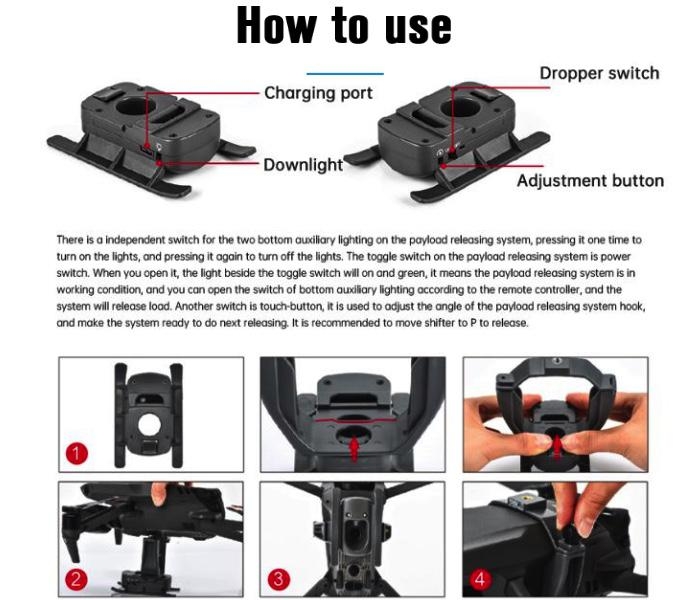 How to use

Charging port

Downlight

Dropper switch

Adjustment button

There is a independent switch for the two bottom auxiliary lighting on the payload releasing system, pressing it one time to turn on the lights, and pressing it again to turn off the lights. The toggle switch on the payload releasing system is power switch. When you open it, the light beside the toggle switch will on and green, it means the payload releasing system is in working condition, and you can open the switch of bottom auxiliary lighting according to the remote controller, and the system will release load. Another switch is touch-button, it is used to adjust the angle of the payload releasing system hook, and make the system ready to do next releasing. It is recommended to move shifter to P to release.

1

2

3

4