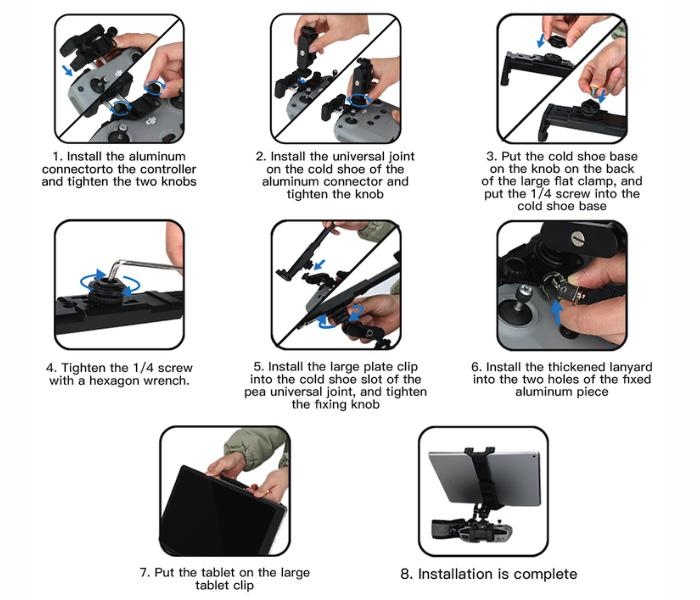 1. Install the aluminum connectorto the controller and tighten the two knobs

2. Install the universal joint on the cold shoe of the aluminum connector and tighten the knob

3. Put the cold shoe base on the knob on the back of the large flat clamp, and put the 1/4 screw into the cold shoe base

4. Tighten the 1/4 screw with a hexagon wrench.

5. Install the large plate clip into the cold shoe slot of the pea universal joint, and tighten the fixing knob

6. Install the thickened lanyard into the two holes of the fixed aluminum piece

7. Put the tablet on the large tablet clip

8. Installation is complete