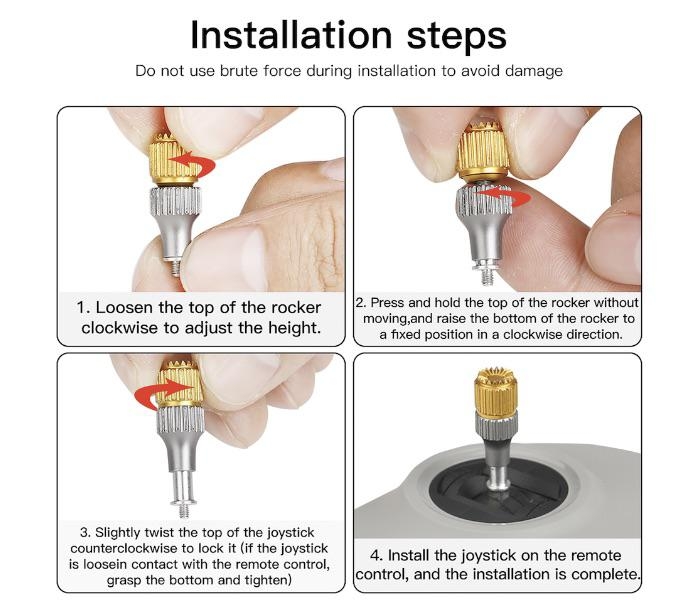 Installation steps

Do not use brute force during installation to avoid damage

1. Loosen the top of the rocker clockwise to adjust the height.

2. Press and hold the top of the rocker without moving,and raise the bottom of the rocker to a fixed position in a clockwise direction.

3. Slightly twist the top of the joystick counterclockwise to lock it (if the joystick is loosein contact with the remote control, grasp the bottom and tighten)

4. Install the joystick on the remote control, and the installation is complete.